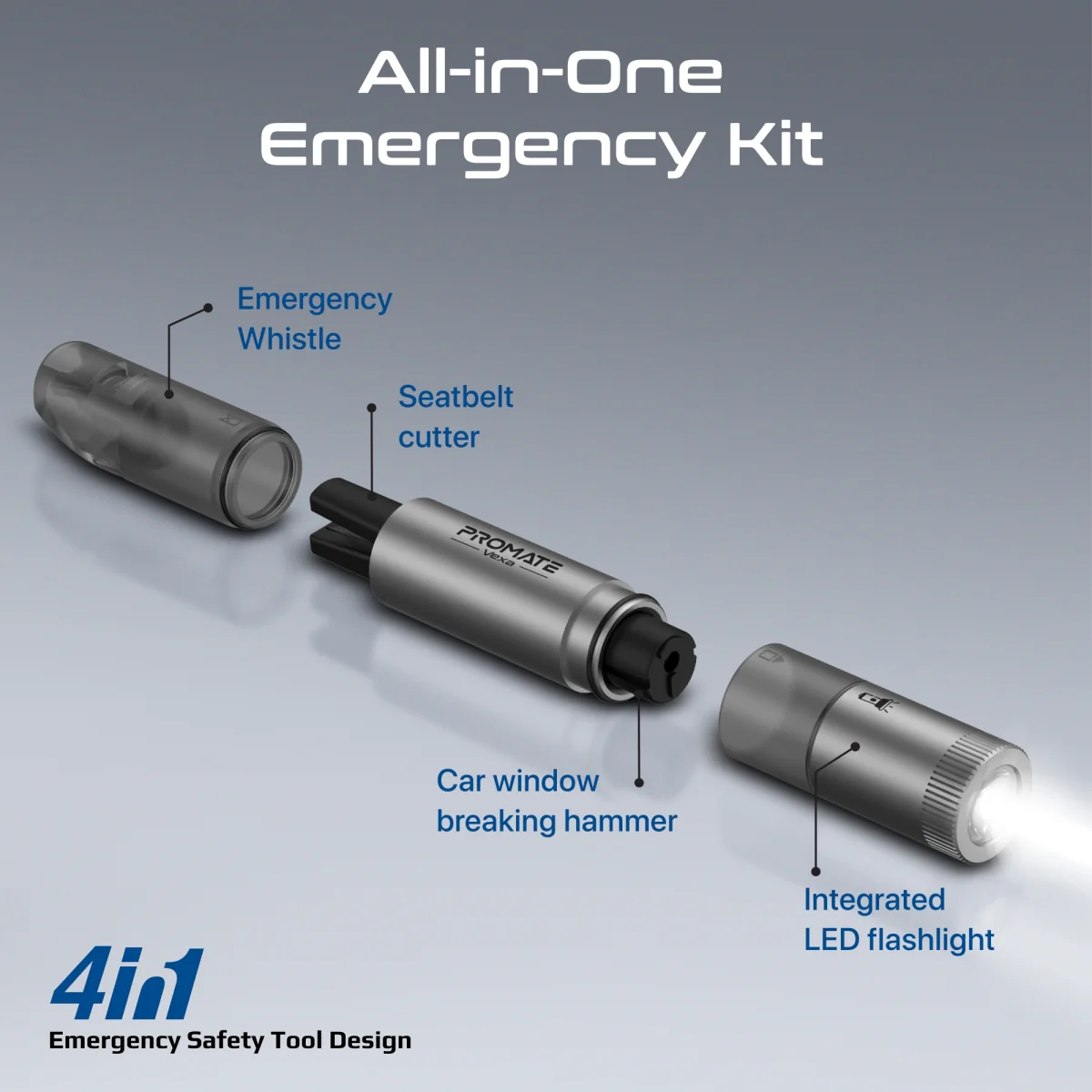 All-in-One Emergency Kit

Emergency Whistle

Seatbelt cutter

PROMATE
Vexa

Car window breaking hammer

Integrated LED flashlight

4in1
Emergency Safety Tool Design